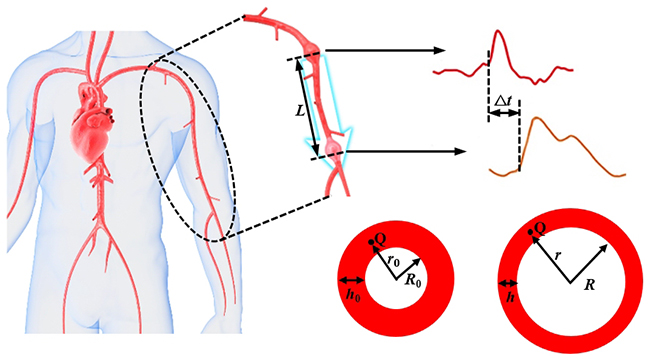 $L$

$\Delta t$

Q

$r_0$

$R_0$

$h_0$

Q

$r$

$R$

$h$