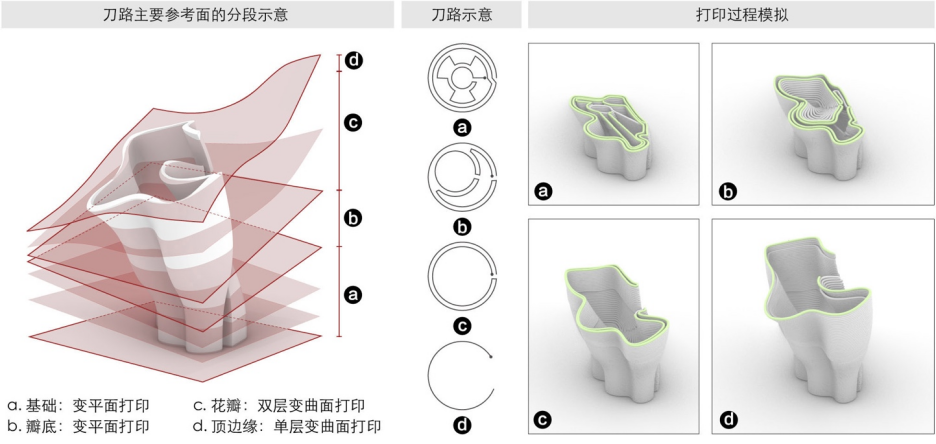 刀路主要参考面的分段示意

d
c
b
a

a. 基础：变平面打印
b. 瓣底：变平面打印
c. 花瓣：双层变曲面打印
d. 顶边缘：单层变曲面打印

刀路示意

a
b
c
d

打印过程模拟

a
b
c
d